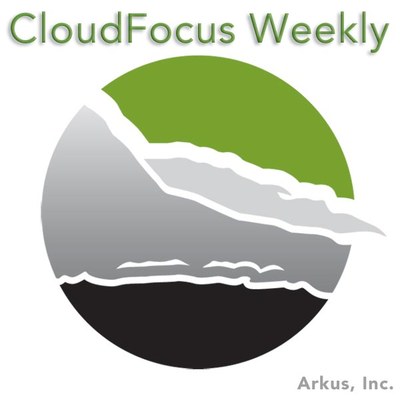 CloudFocus Weekly

Arkus, Inc.